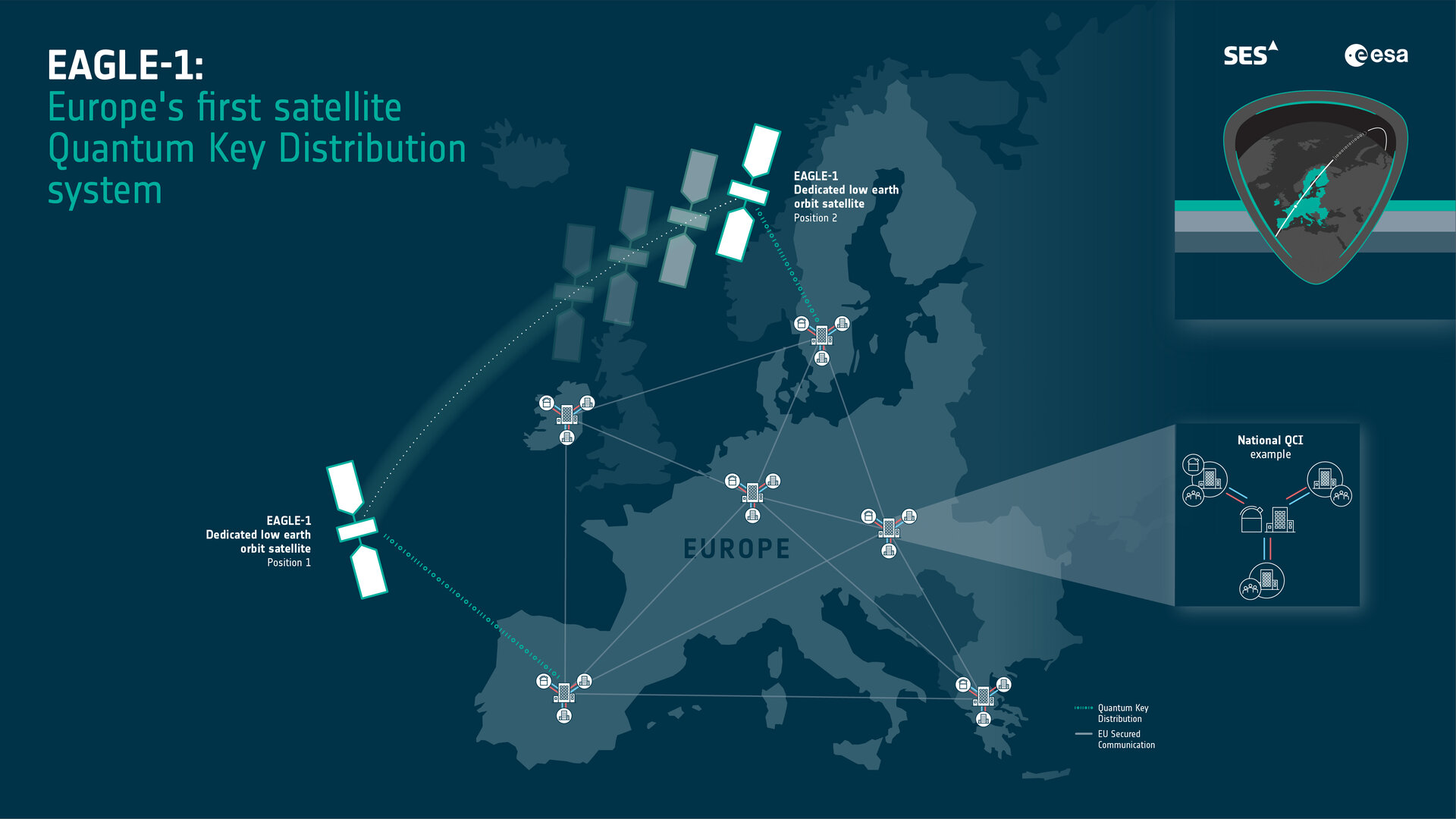 EAGLE-1:
Europe's first satellite Quantum Key Distribution system

SES

esa

EAGLE-1
Dedicated low earth orbit satellite
Position 2

EAGLE-1
Dedicated low earth orbit satellite
Position 1

EUROPE

National QCI example

Quantum Key Distribution

EU Secured Communication